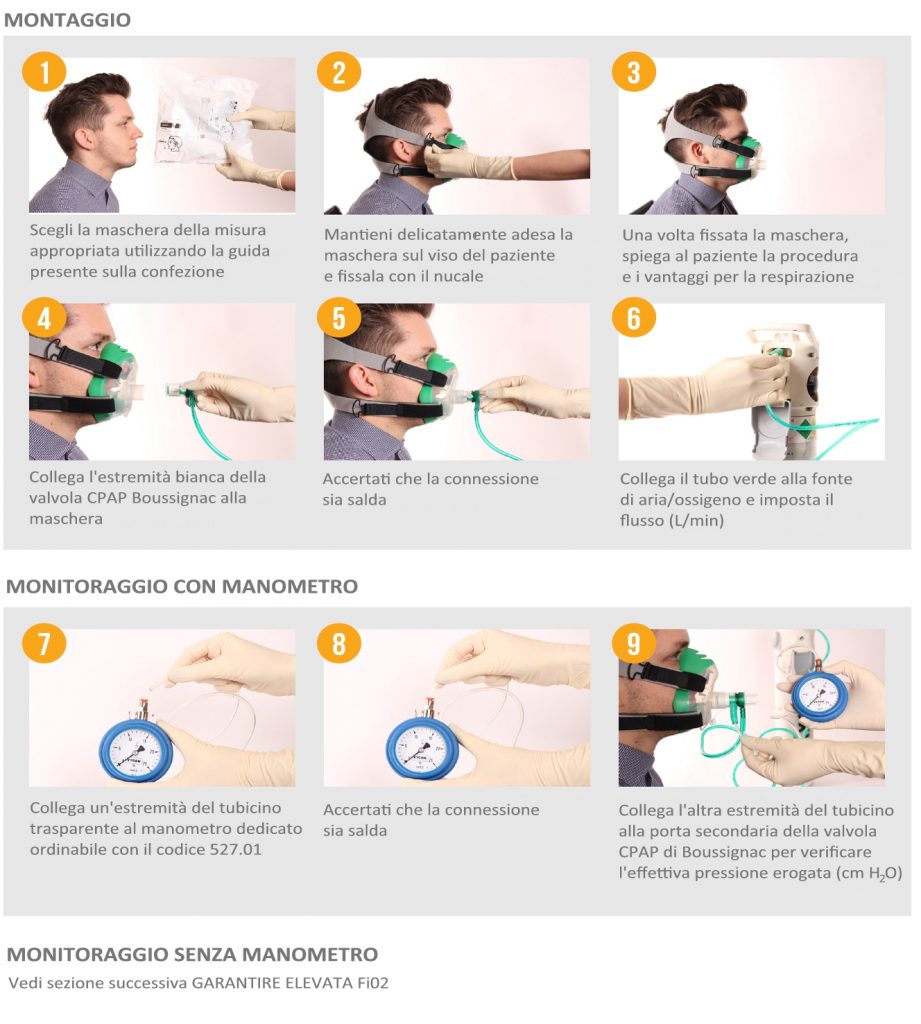 MONTAGGIO

1
Scegli la maschera della misura appropriata utilizzando la guida presente sulla confezione

2
Mantieni delicatamente adesa la maschera sul viso del paziente e fissala con il nucale

3
Una volta fissata la maschera, spiega al paziente la procedura e i vantaggi per la respirazione

4
Collega l'estremità bianca della valvola CPAP Boussignac alla maschera

5
Accertati che la connessione sia salda

6
Collega il tubo verde alla fonte di aria/ossigeno e imposta il flusso (L/min)

MONITORAGGIO CON MANOMETRO

7
Collega un'estremità del tubicino trasparente al manometro dedicato ordinabile con il codice 527.01

8
Accertati che la connessione sia salda

9
Collega l'altra estremità del tubicino alla porta secondaria della valvola CPAP di Boussignac per verificare l'effettiva pressione erogata (cm $H_2O$)

MONITORAGGIO SENZA MANOMETRO
Vedi sezione successiva GARANTIRE ELEVATA Fi02